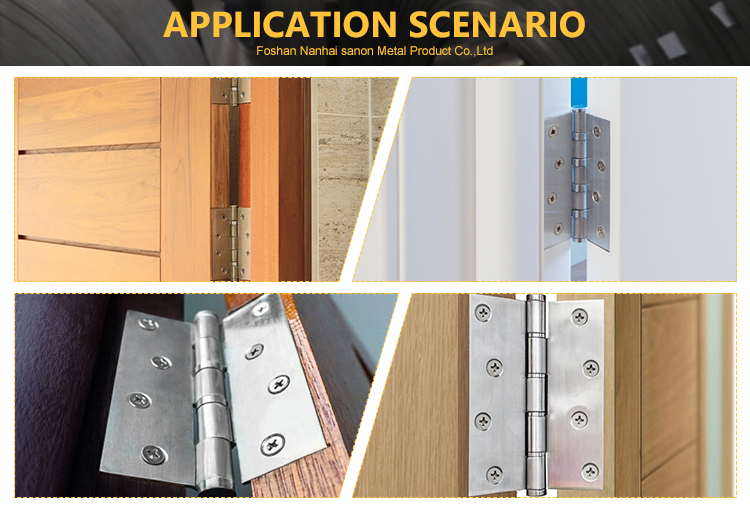 APPLICATION SCENARIO
Foshan Nanhai sanon Metal Product Co.,Ltd